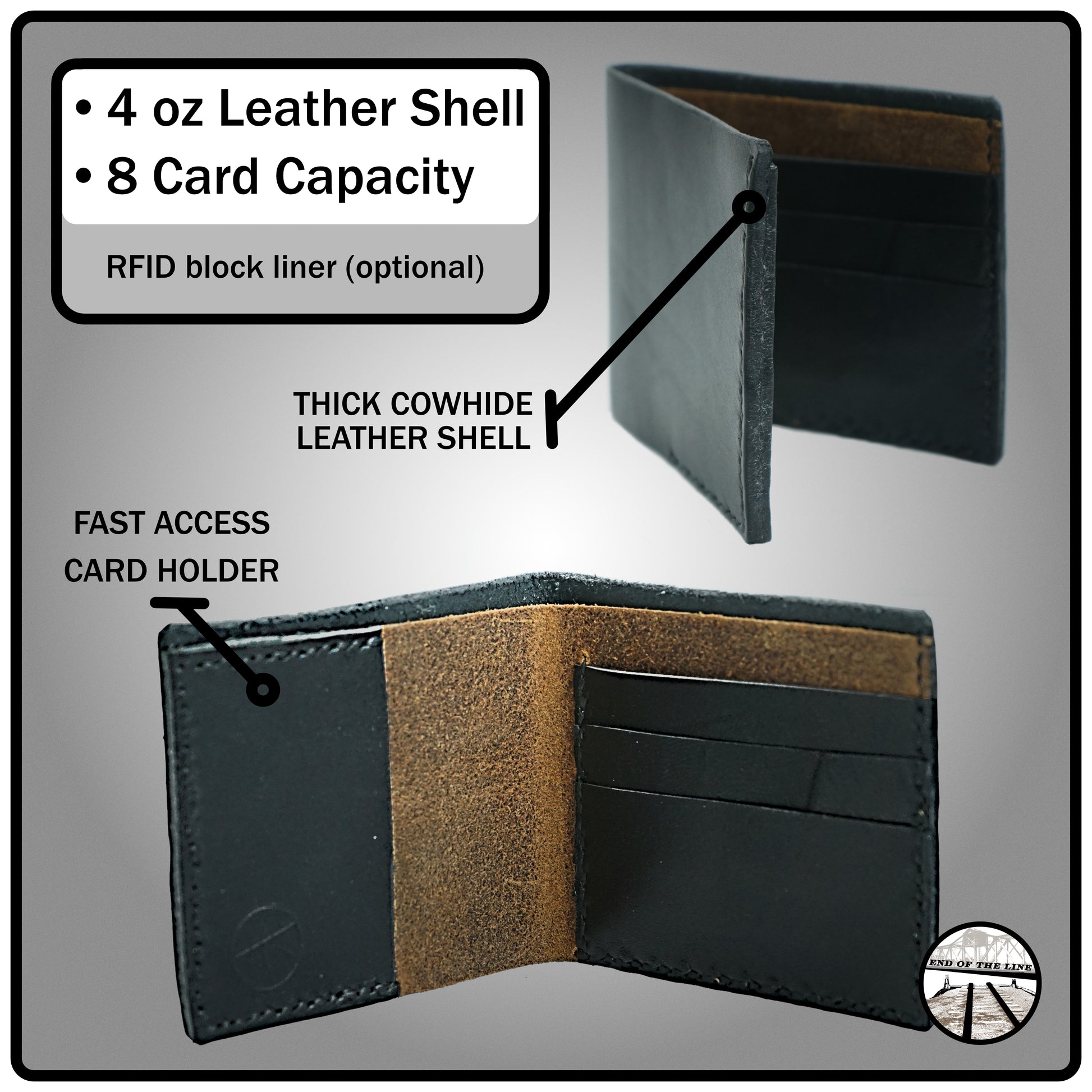 • 4 oz Leather Shell
• 8 Card Capacity

RFID block liner (optional)

THICK COWHIDE LEATHER SHELL

FAST ACCESS CARD HOLDER

END OF THE LINE